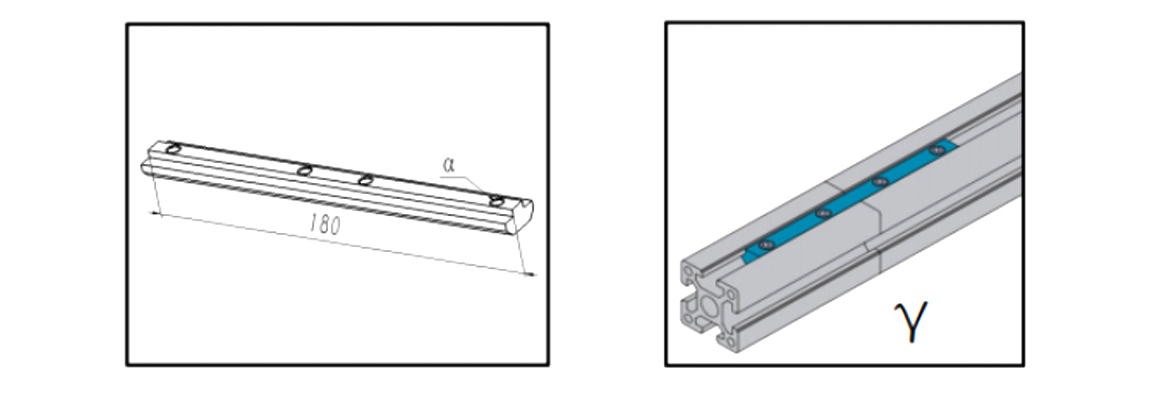 α
180

γ